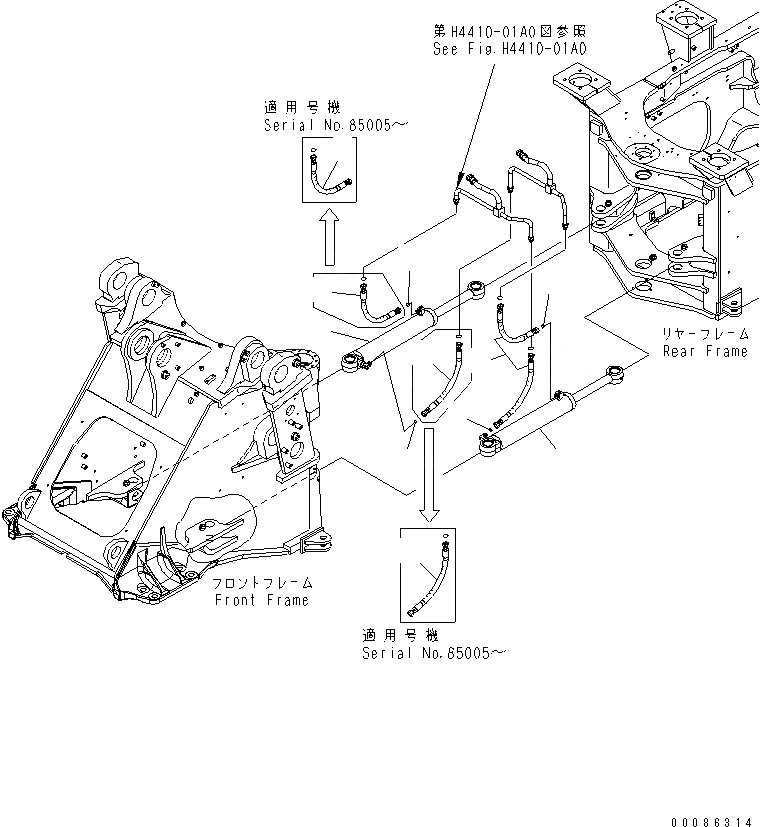 第H4410-01A0図参照
See Fig.H4410-01A0

適用号機
Serial No.85005~

リヤーフレーム
Rear Frame

フロントフレーム
Front Frame

適用号機
Serial No.85005~

00086314