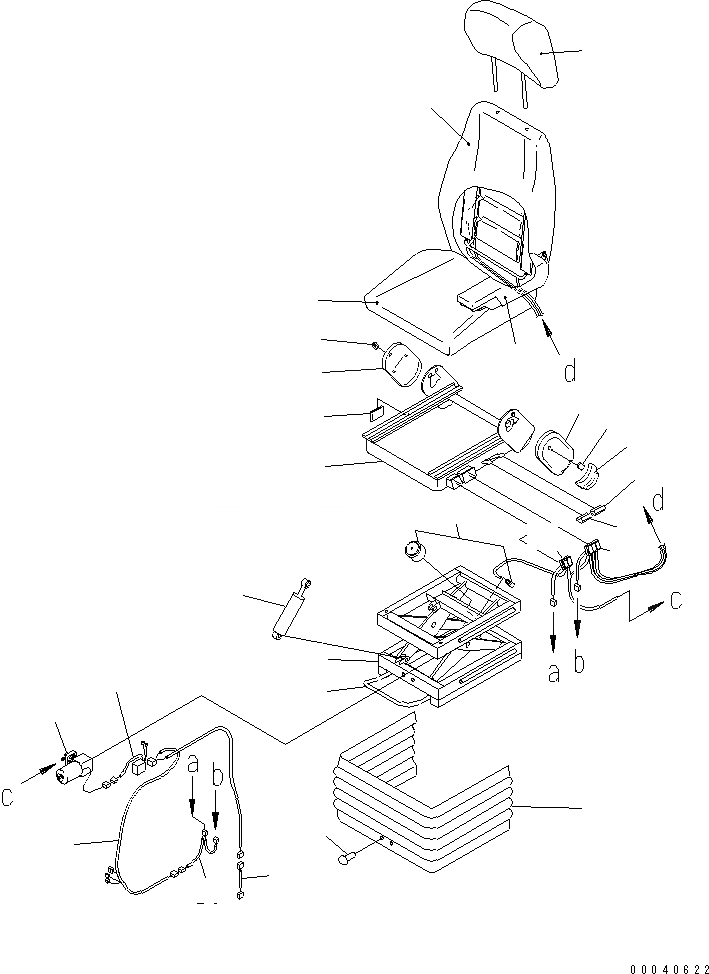 d
d
c
a b
c
a b
00040622