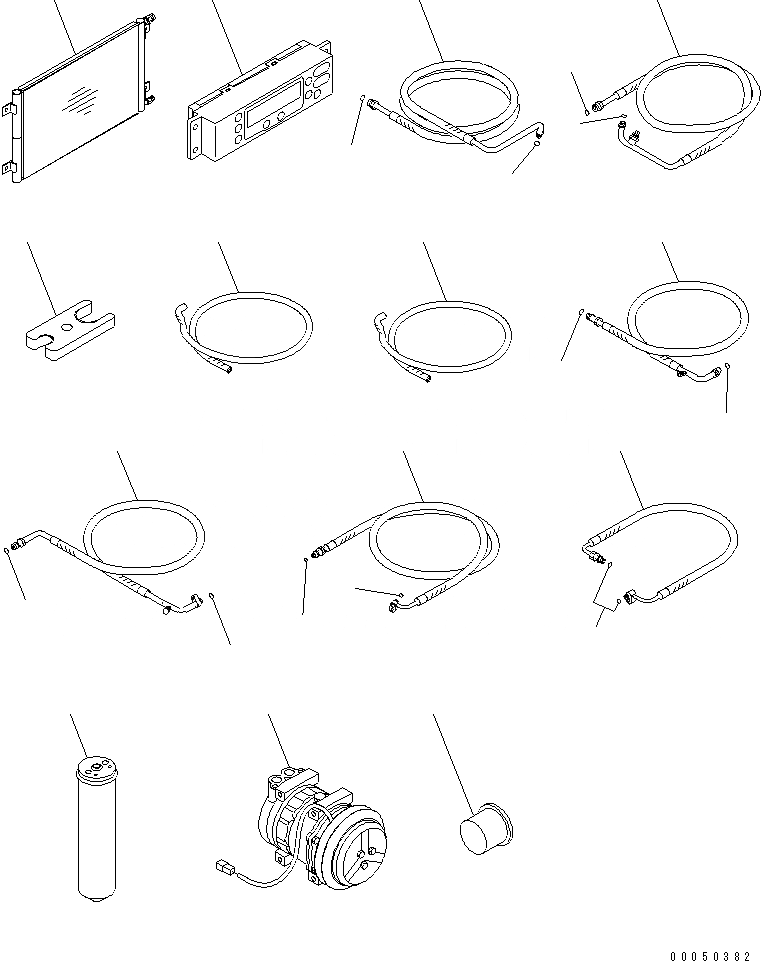 00050382