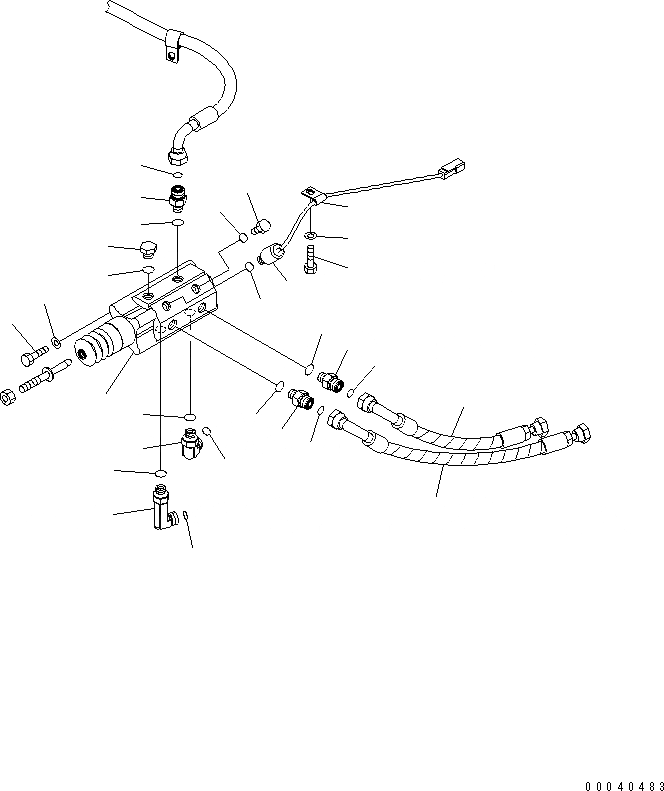 00040483