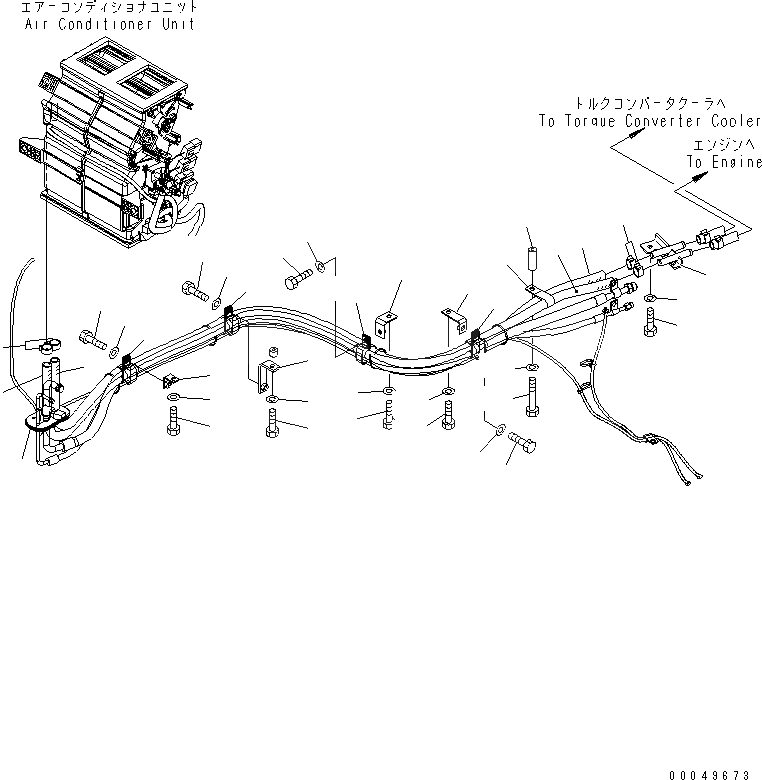 エアーコンディショナユニット
Air Conditioner Unit

トルクコンバータクーラへ
To Torque Converter Cooler

エンジンへ
To Engine

00049673