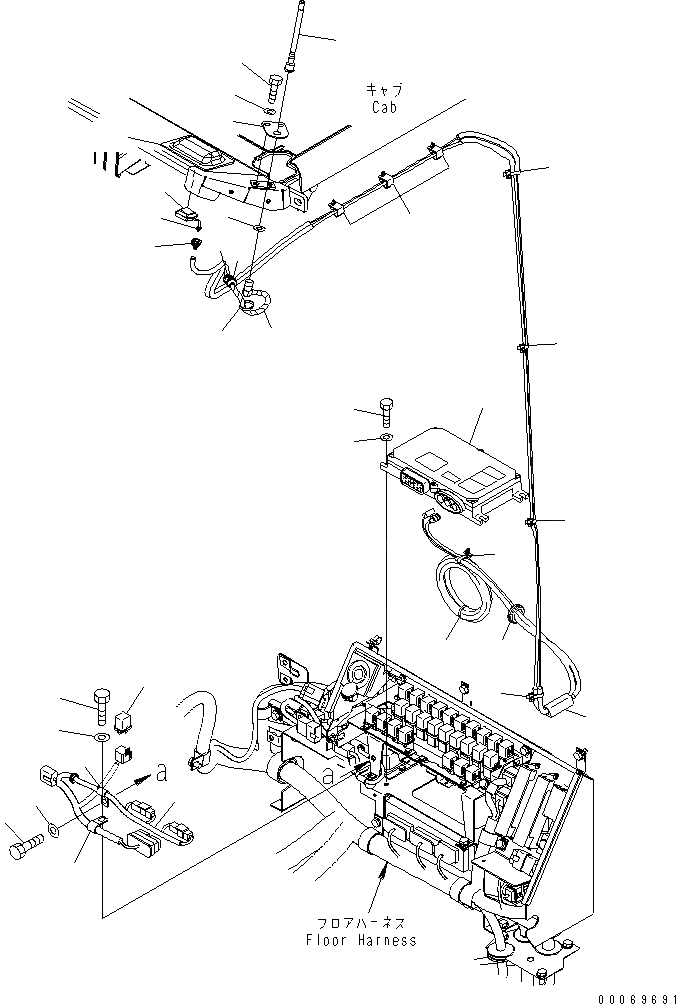 キャブ
Cab

a

a

フロアハーネス
Floor Harness

00069691