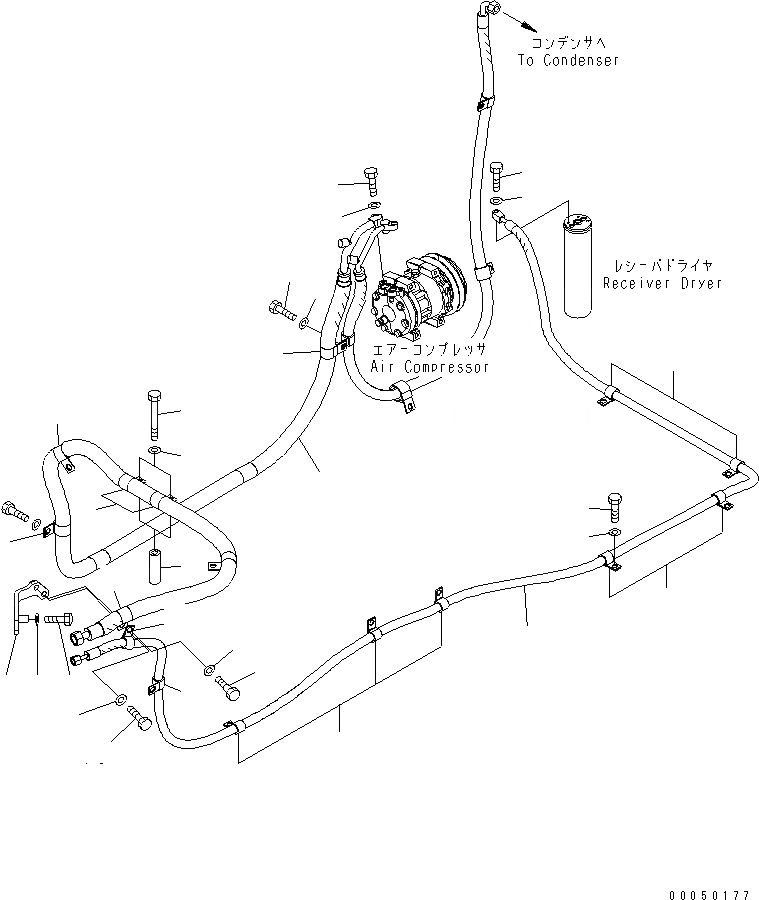 コンデンサへ
To Condenser

レシーバドライヤ
Receiver Dryer

エアーコンプレッサ
Air Compressor

00050177