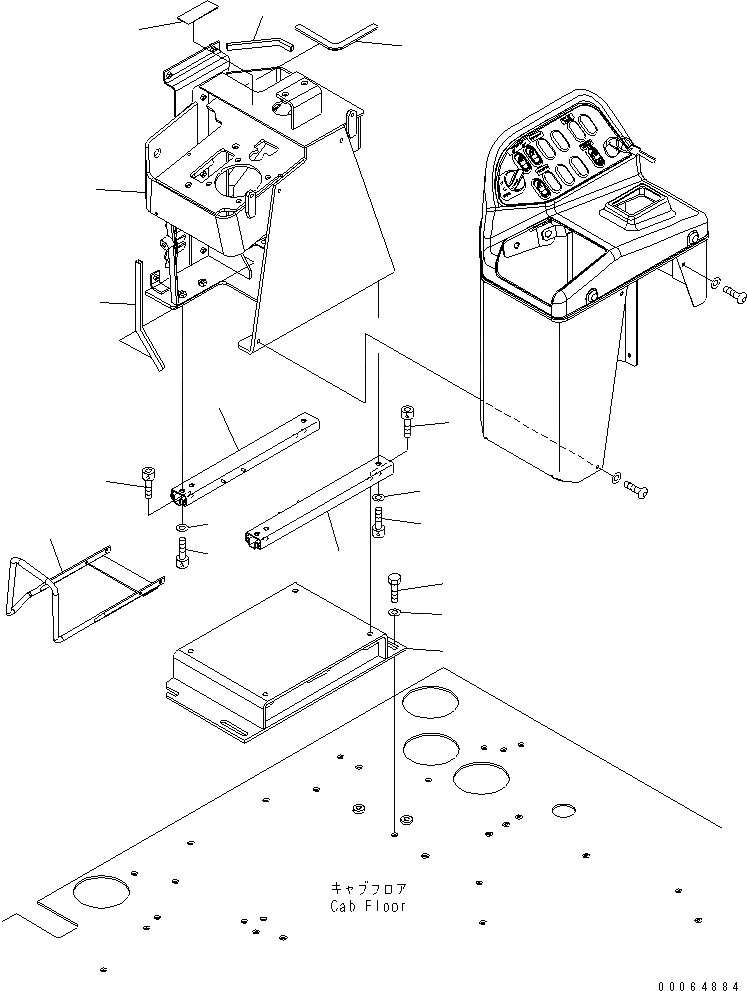 キャブフロア
Cab Floor

00064884