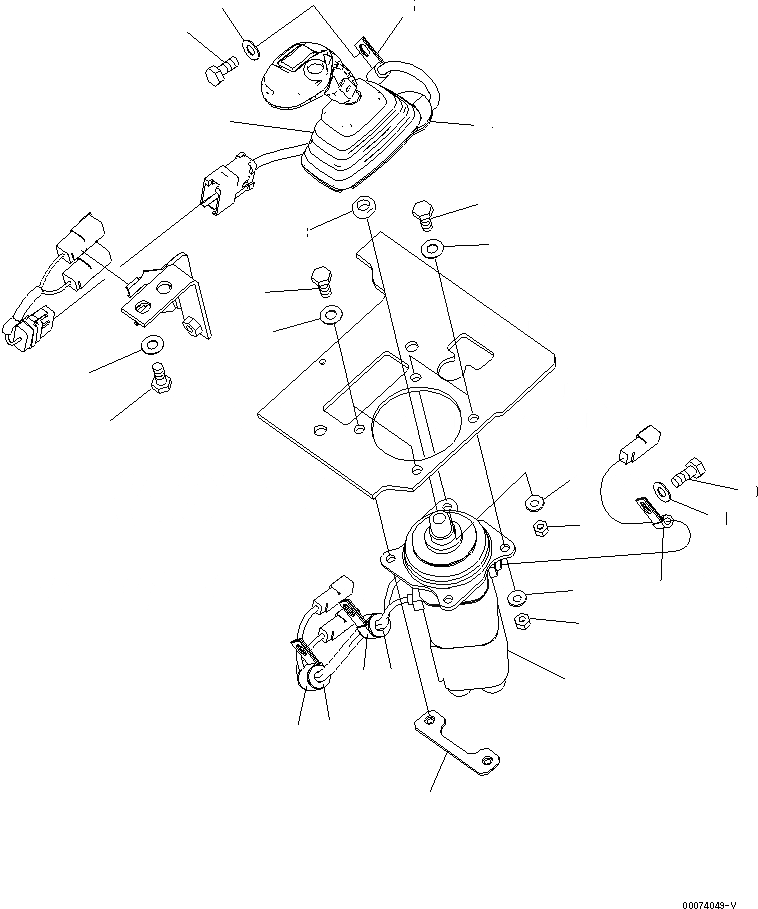 00074049-V