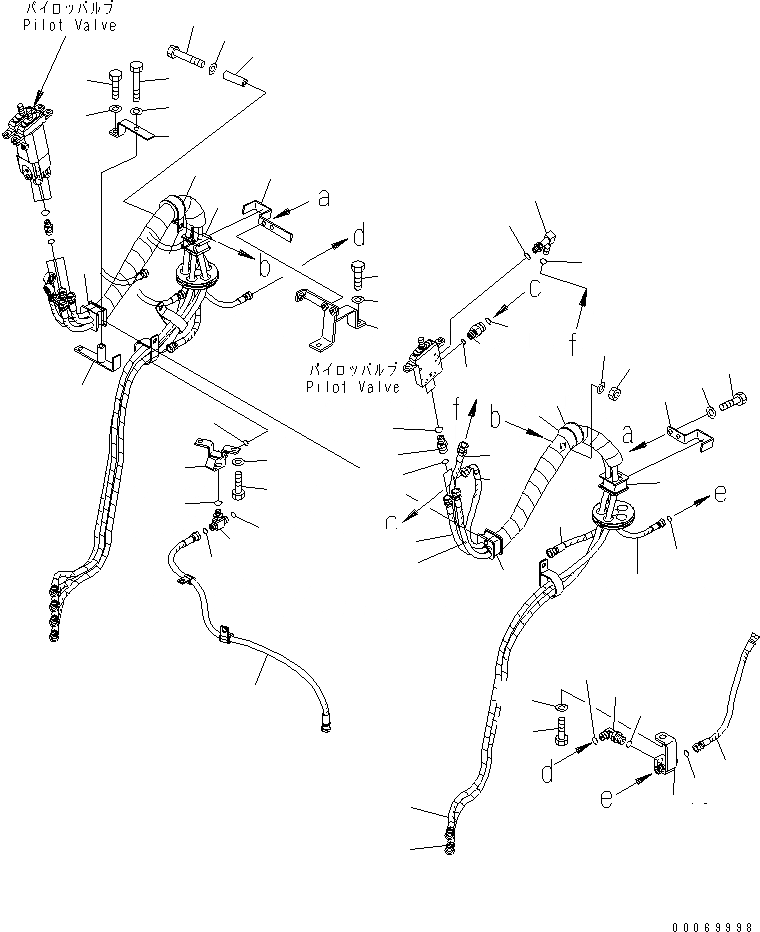 パイロットバルブ
Pilot Valve

a
d
b

c
f

パイロットバルブ
Pilot Valve

f
b
a
c
e

d
e

00069998