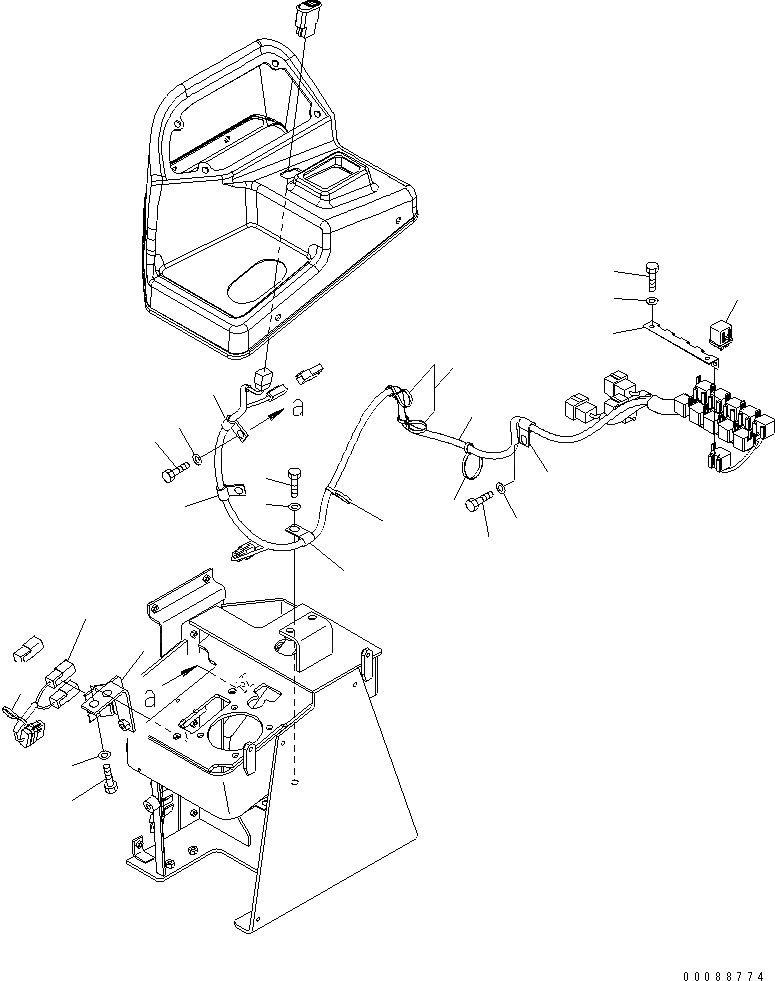 a

a

00088774