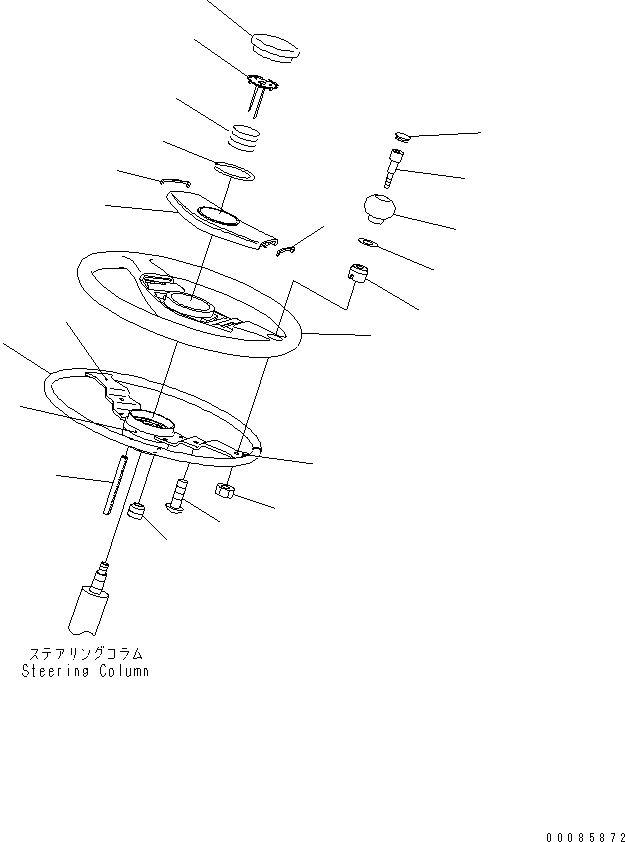 ステアリングコラム
Steering Column

00085872