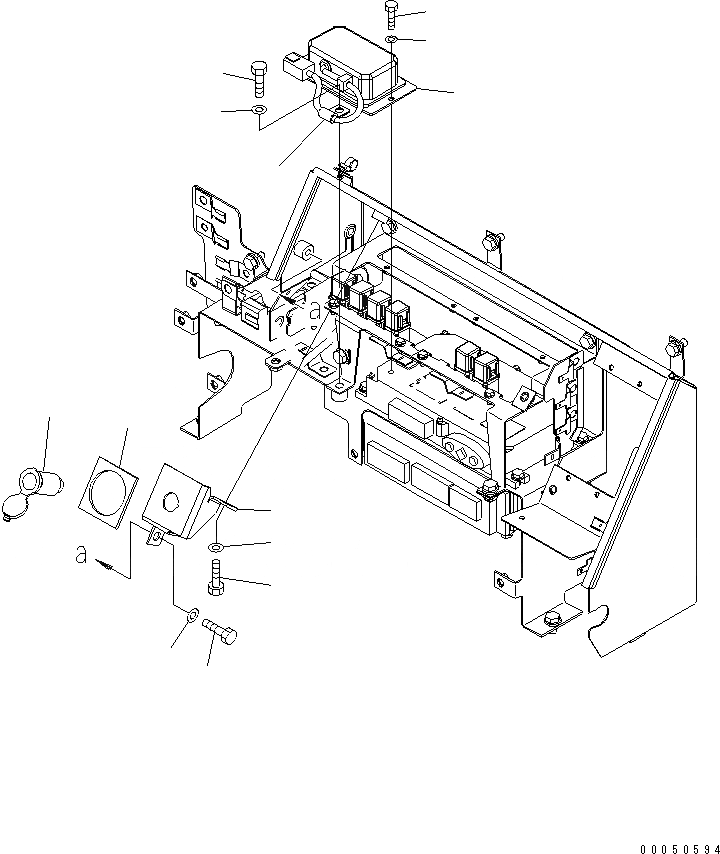 a
a
00050594