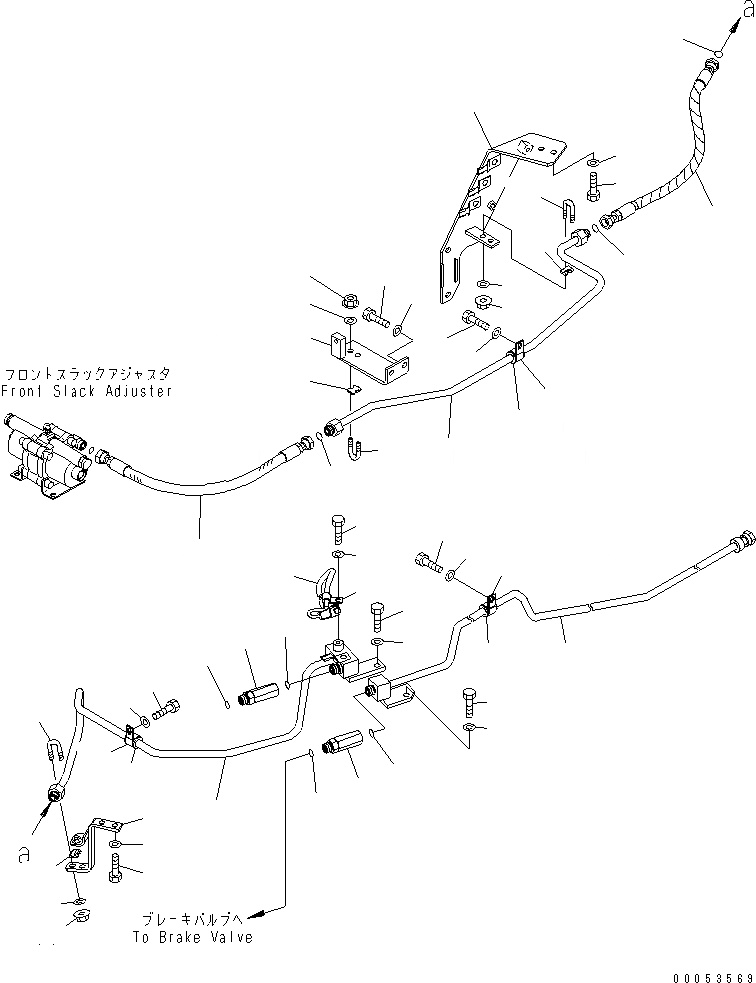 a

フロントスラックアジャスタ
Front Slack Adjuster

a

ブレーキバルブへ
To Brake Valve

00053569