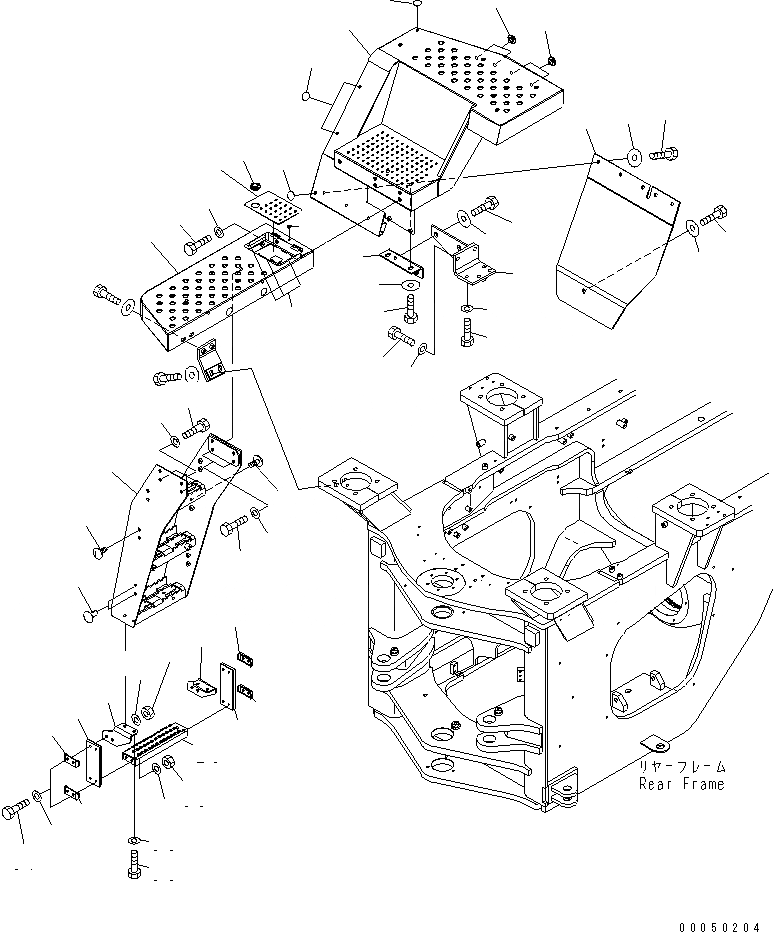 リヤーフレーム
Rear Frame

00050204