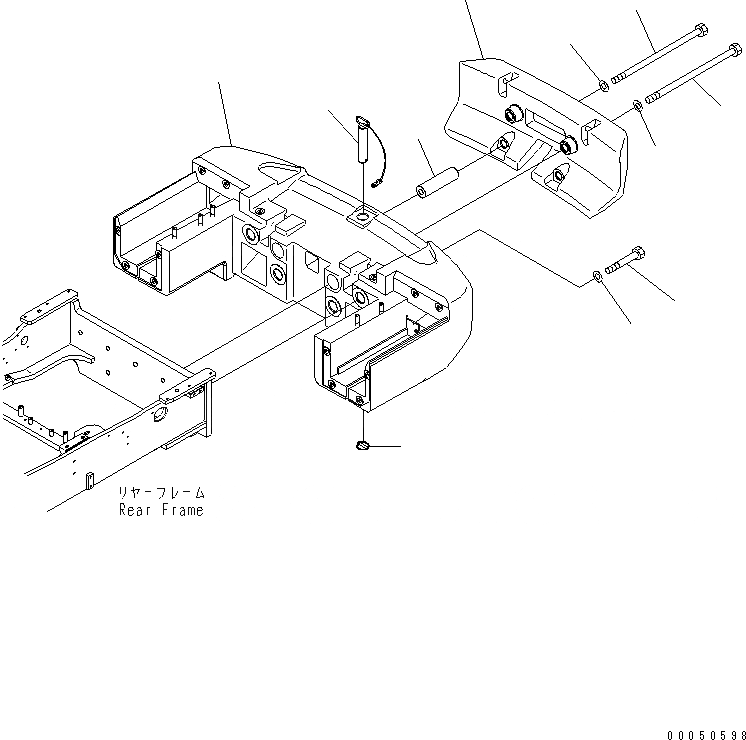 リヤーフレーム
Rear Frame

00050598