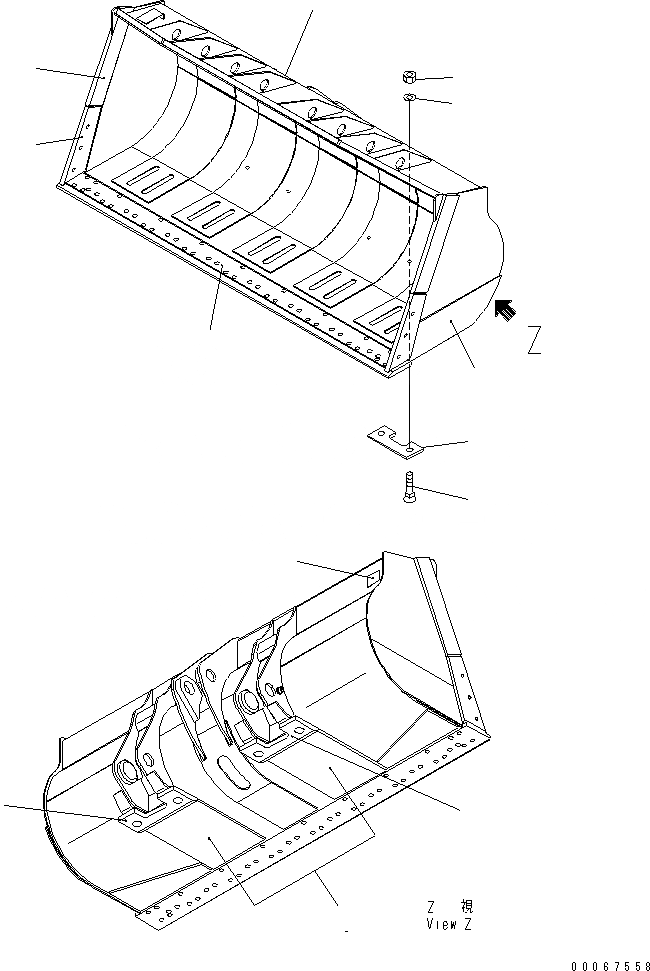 Z

Z 視
View Z

00067558