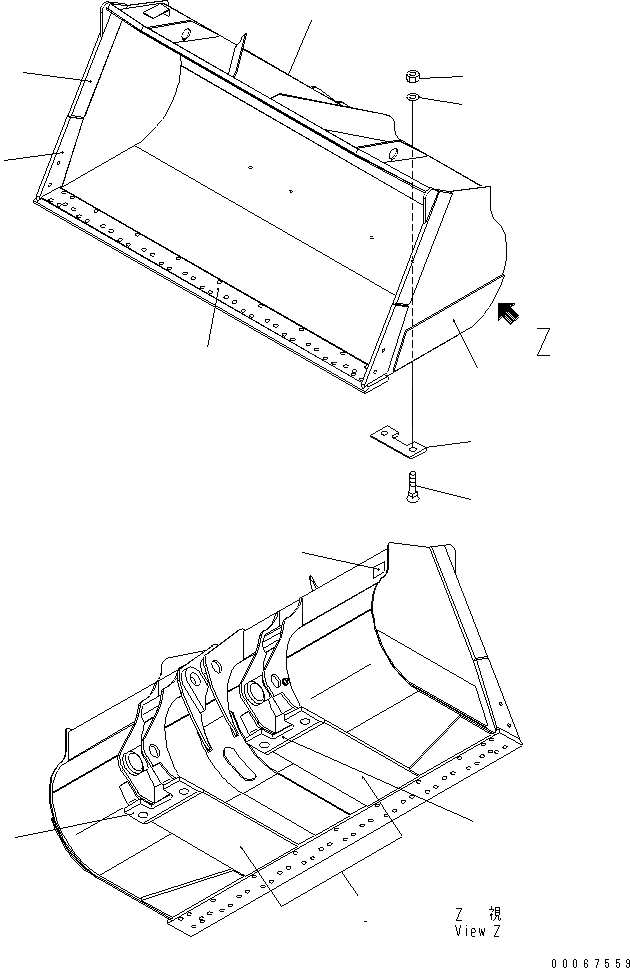 Z

Z 視
View Z

00067559