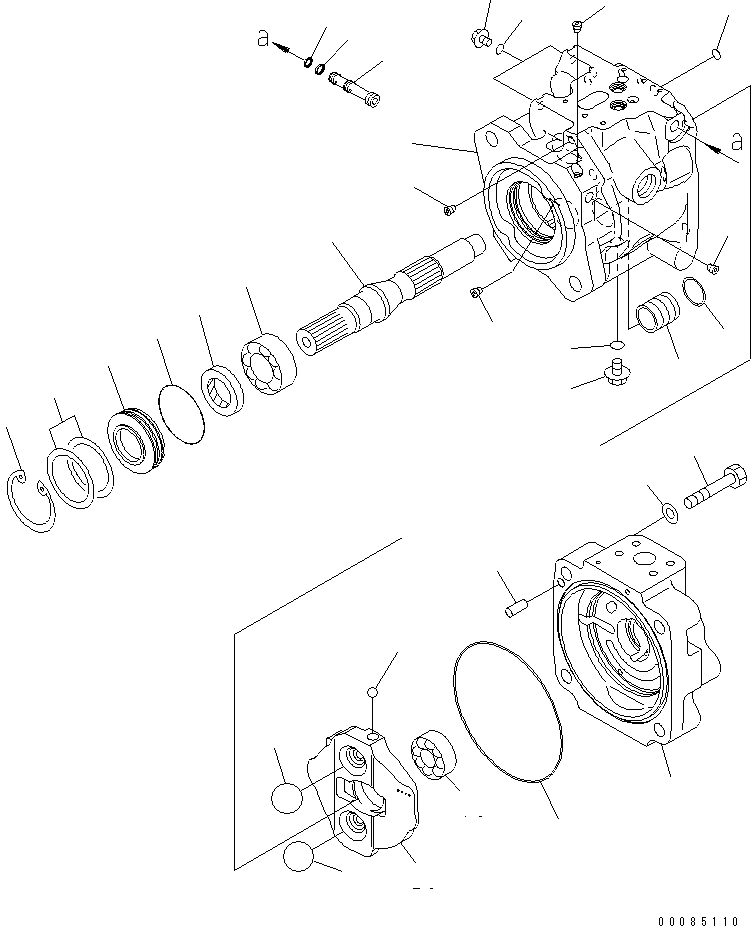 a

a

00085110