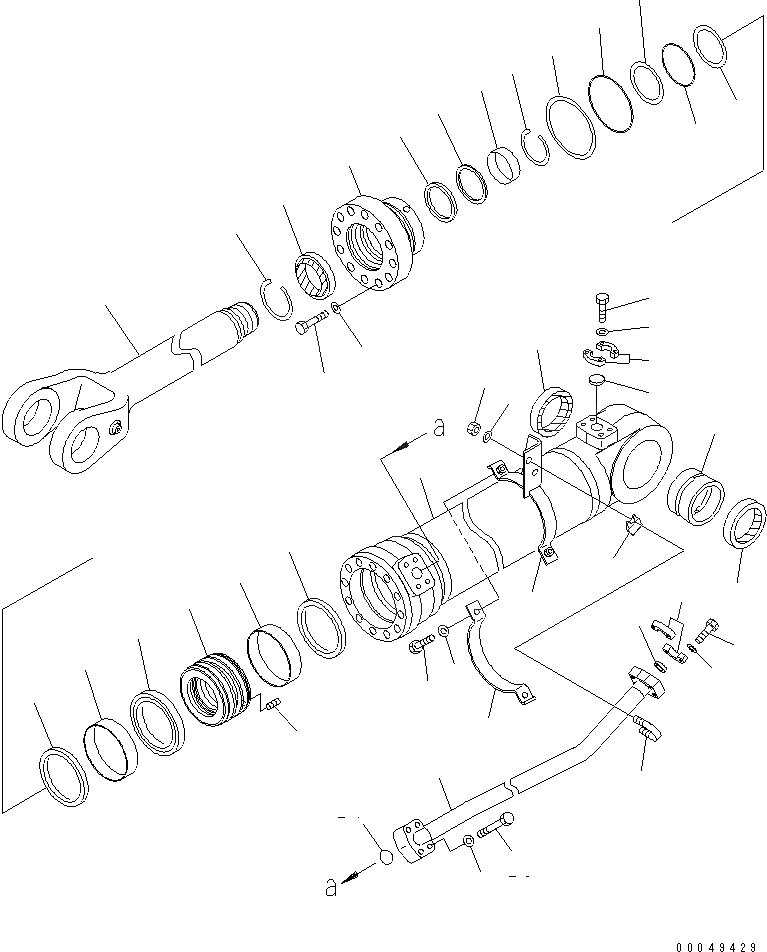 a

a

00049429