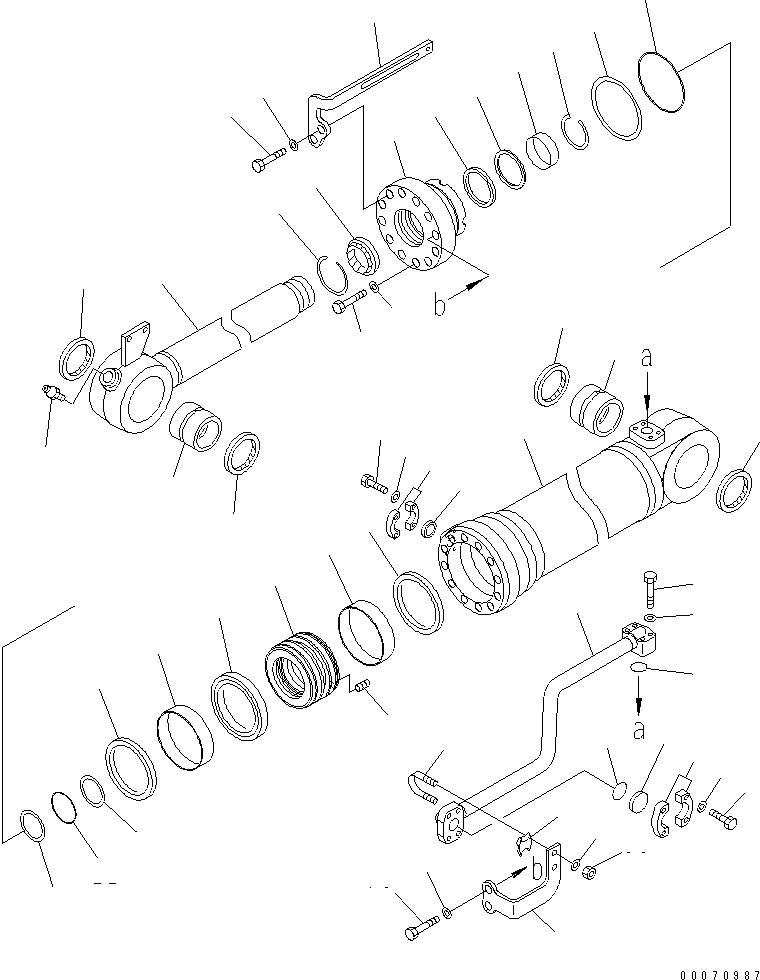 b
a
a
b
00070987