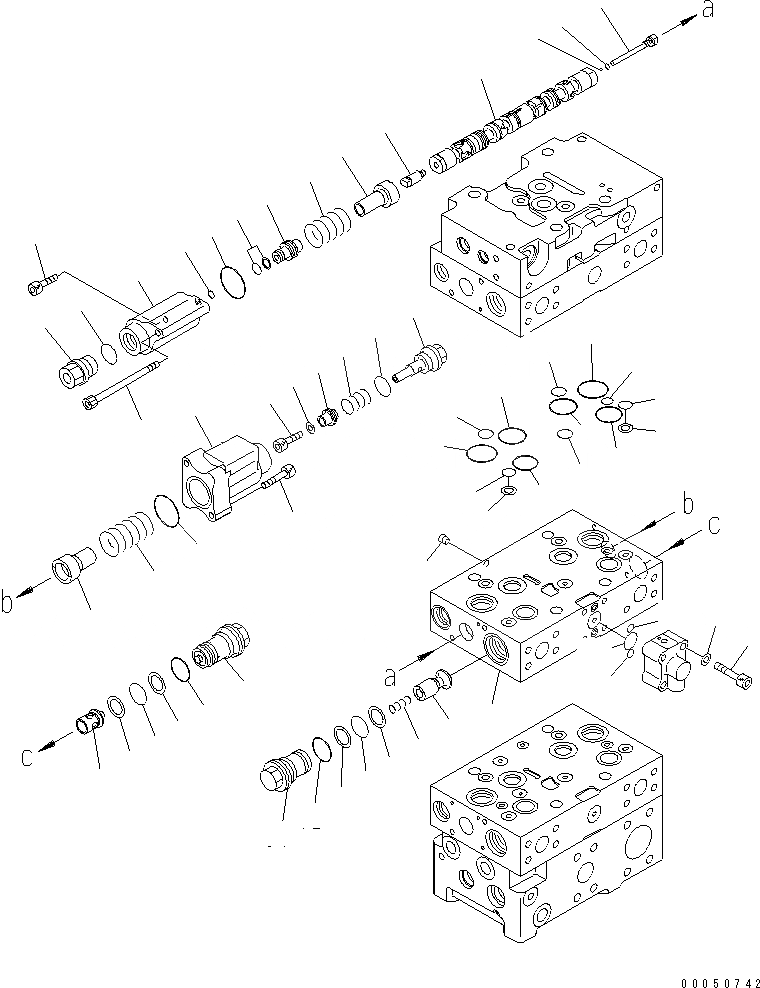 a

b

c

b

a

c

00050742