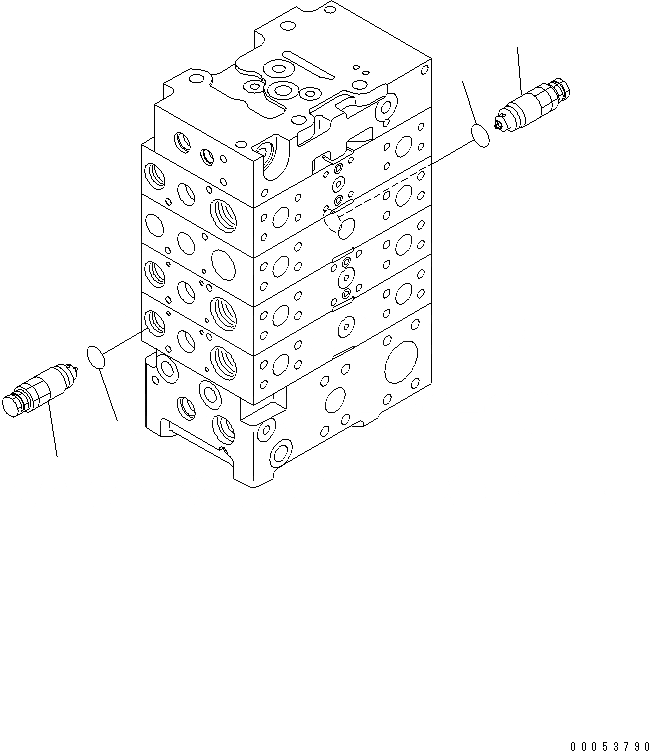 00053790