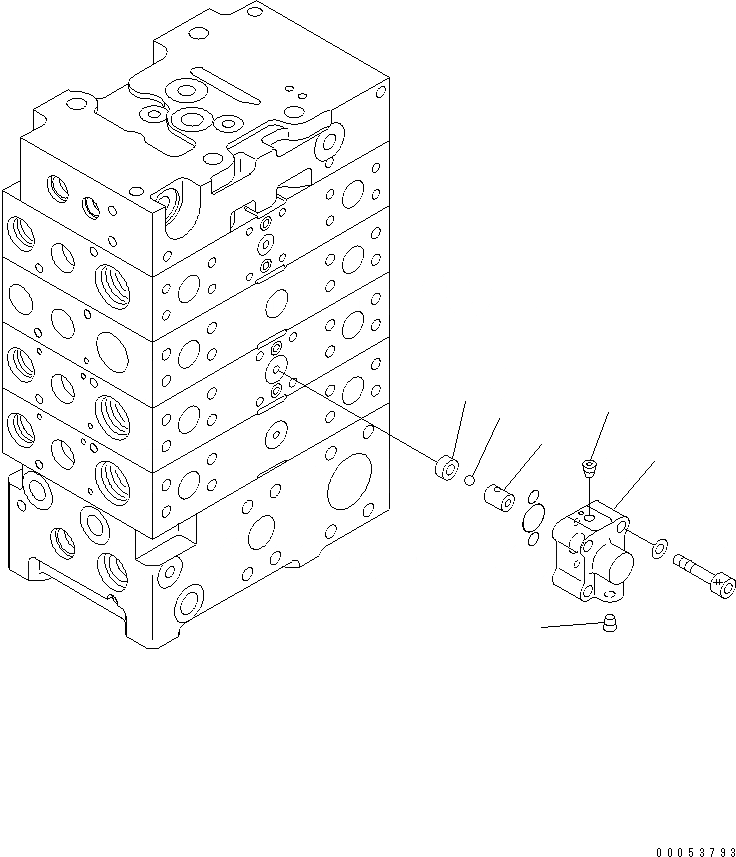 00053793