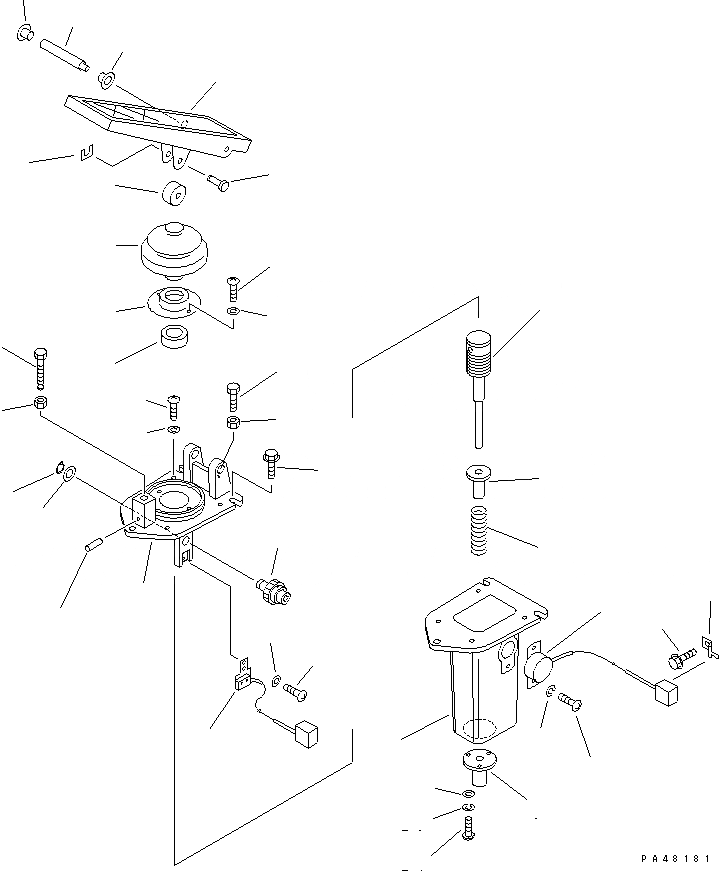 PA48181