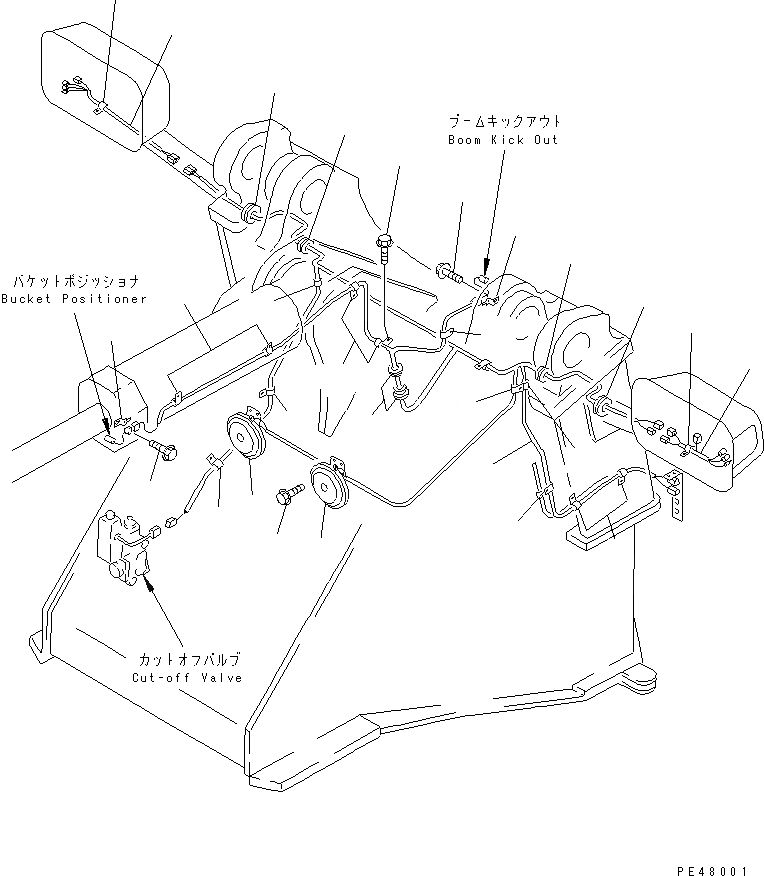 ブームキックアウト
Boom Kick Out

バケットポジッショナ
Bucket Positioner

カットオフバルブ
Cut-off Valve

PE48001