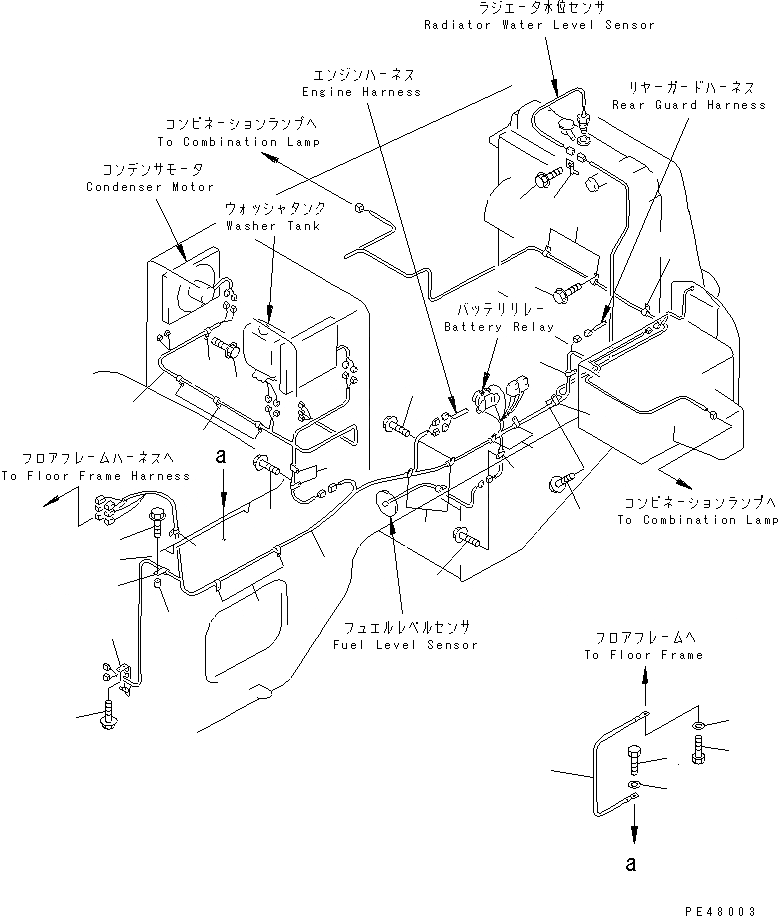 ラジエータ水位センサ
Radiator Water Level Sensor

エンジンハーネス
Engine Harness

リヤーガードハーネス
Rear Guard Harness

コンビネーションランプへ
To Combination Lamp

コンデンサモータ
Condenser Motor

ウォッシャタンク
Washer Tank

バッテリリレー
Battery Relay

フロアフレームハーネスへ
To Floor Frame Harness

a

コンビネーションランプへ
To Combination Lamp

フュエルレベルセンサ
Fuel Level Sensor

フロアフレームへ
To Floor Frame

a

PE48003