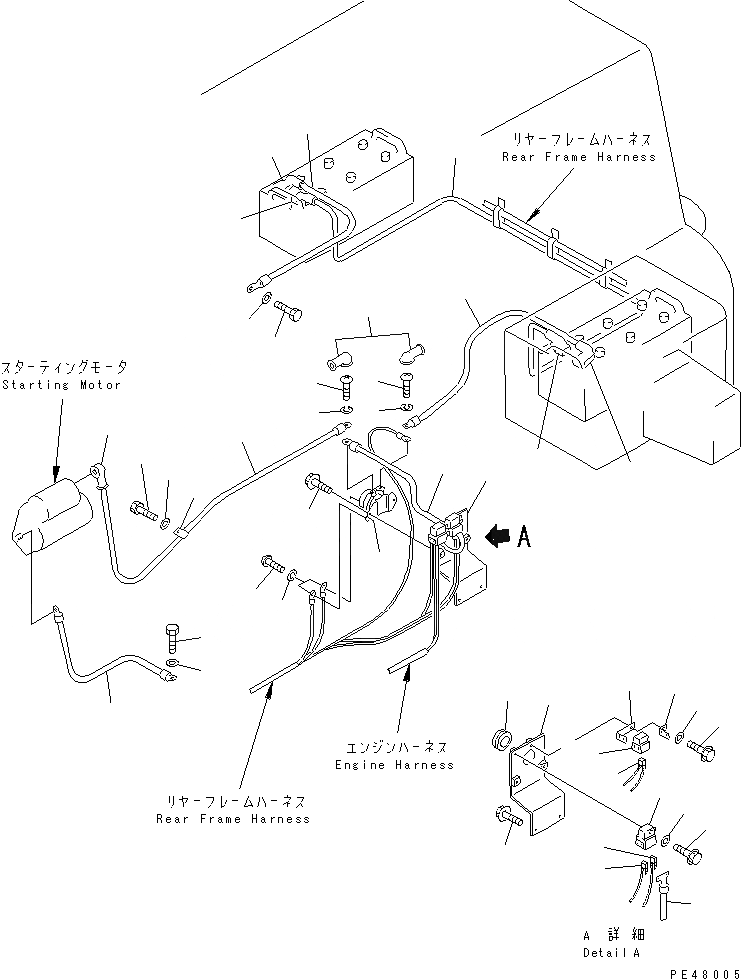 リヤーフレームハーネス
Rear Frame Harness

スターティングモータ
Starting Motor

A

エンジンハーネス
Engine Harness

リヤーフレームハーネス
Rear Frame Harness

A 詳細
Detail A

PE48005