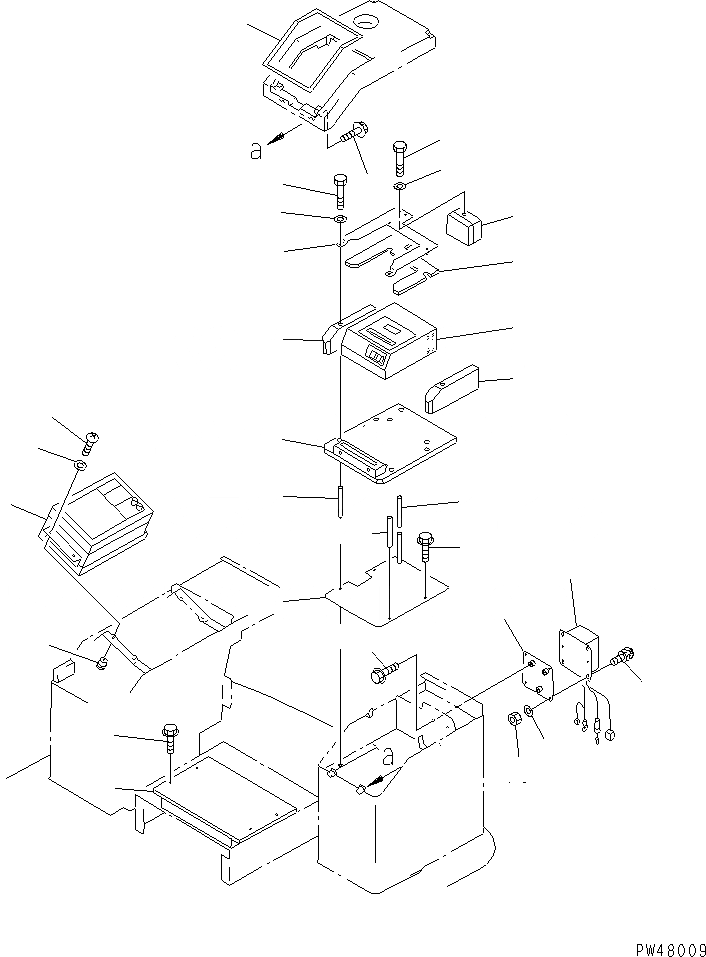 a

a

PW48009