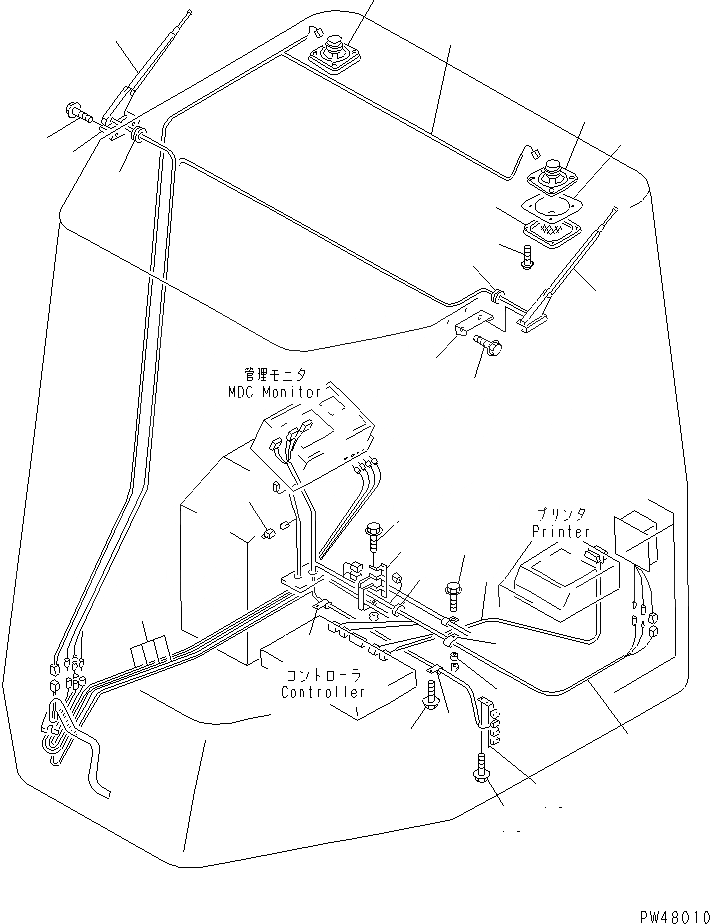 管理モニタ
MDC Monitor

プリンタ
Printer

コントローラ
Controller

PW48010