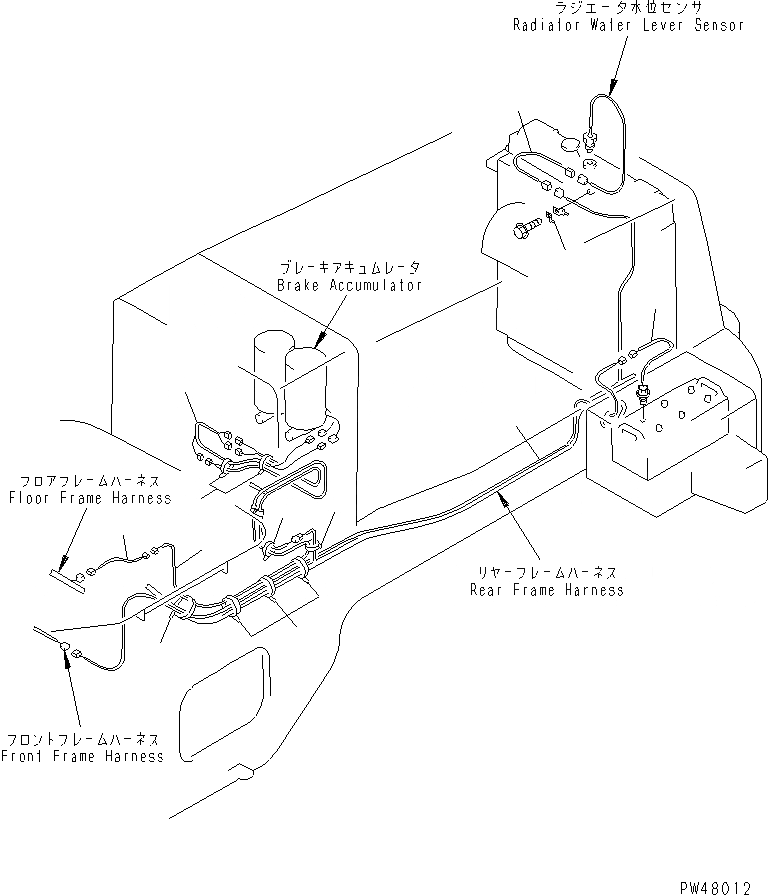 ラジエータ水位センサ
Radiator Water Lever Sensor

ブレーキアキュムレータ
Brake Accumulator

フロアフレームハーネス
Floor Frame Harness

リヤーフレームハーネス
Rear Frame Harness

フロントフレームハーネス
Front Frame Harness

PW48012