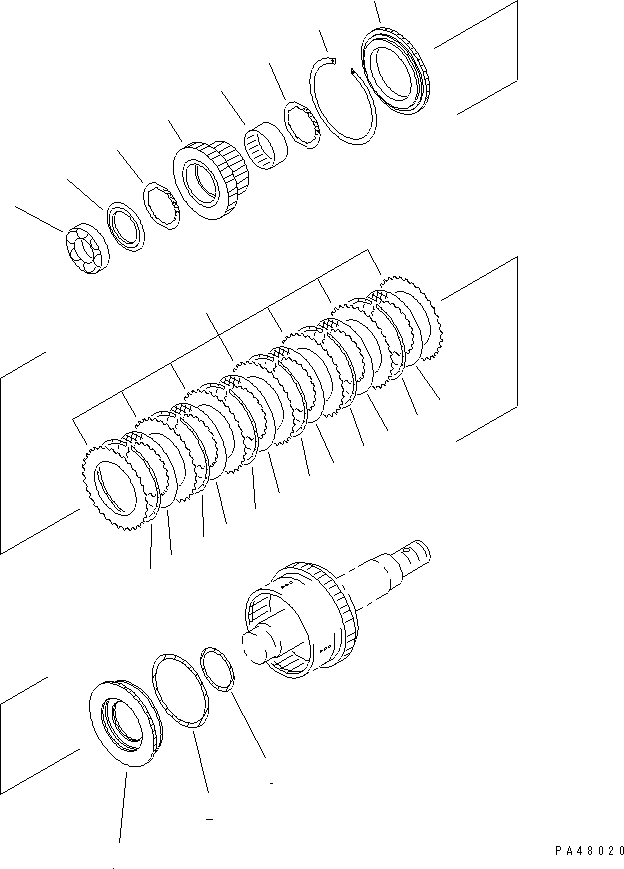 PA48020