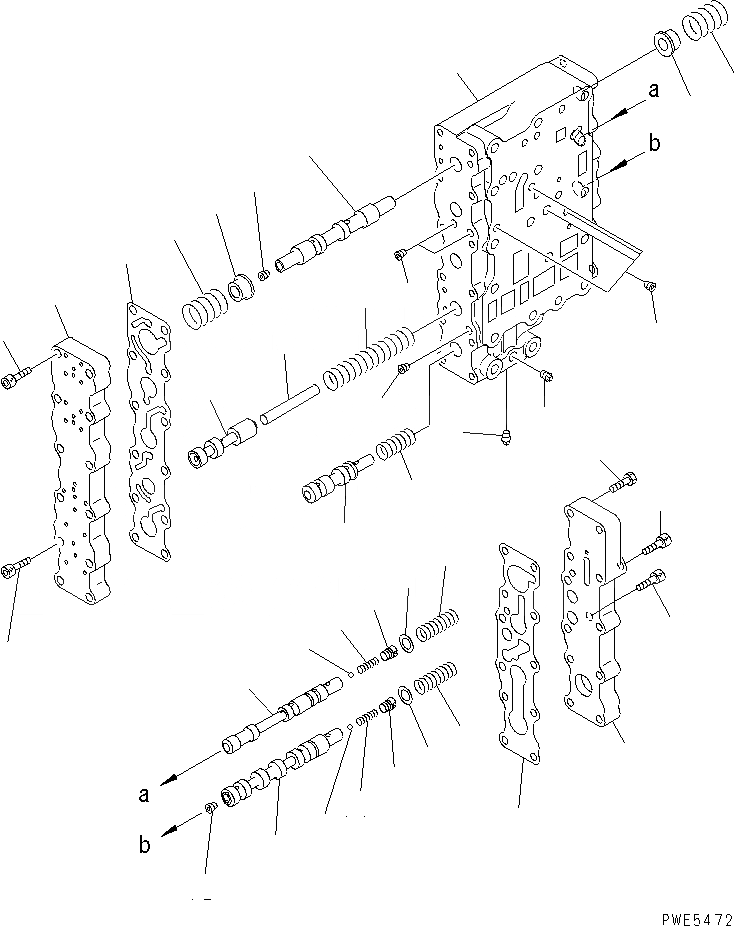 a
b
a
b
PWE5472