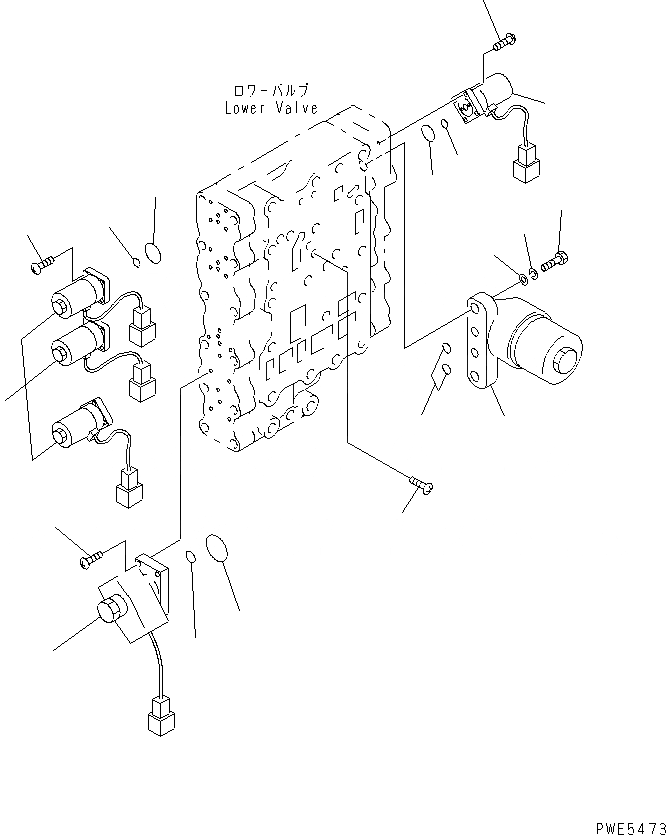 ロワーバルブ
Lower Valve

PWE5473