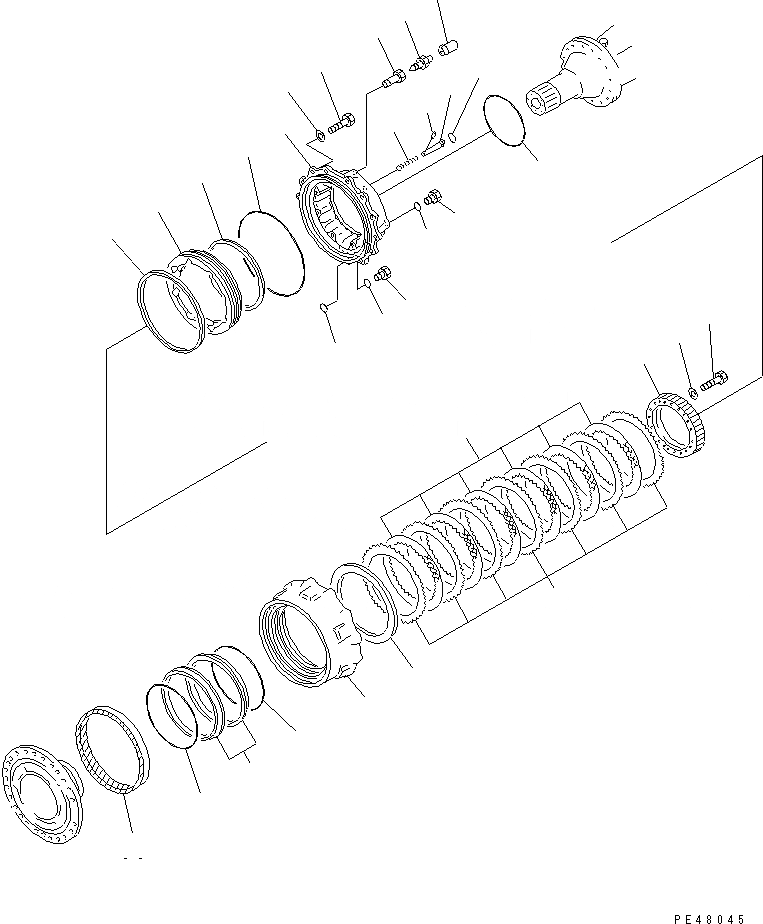 PE48045