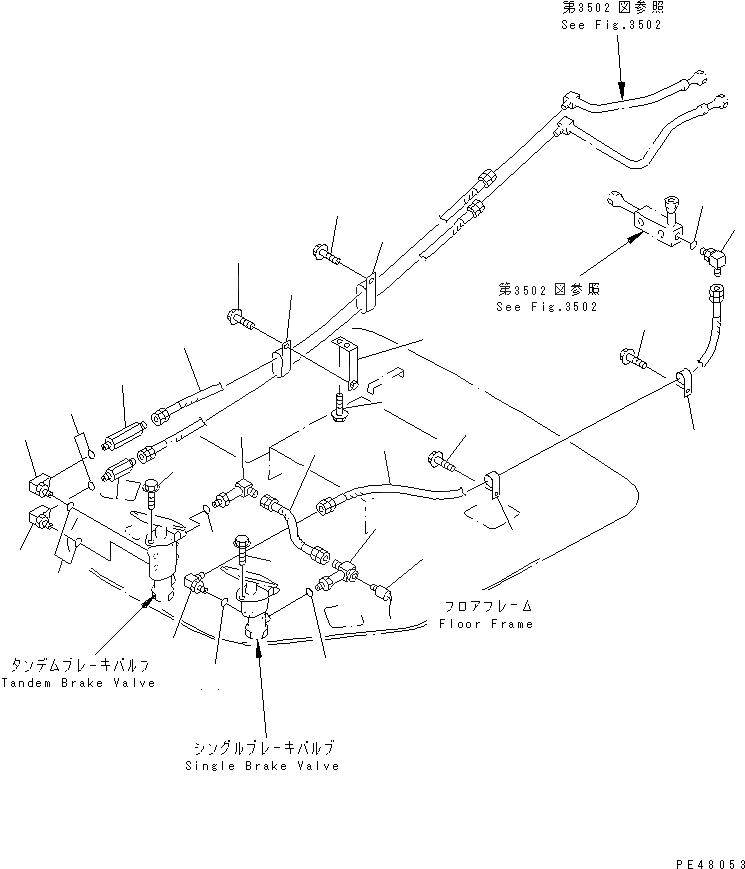 第3502図参照
See Fig.3502

第3502図参照
See Fig.3502

フロアフレーム
Floor Frame

タンデムブレーキバルブ
Tandem Brake Valve

シングルブレーキバルブ
Single Brake Valve

PE48053