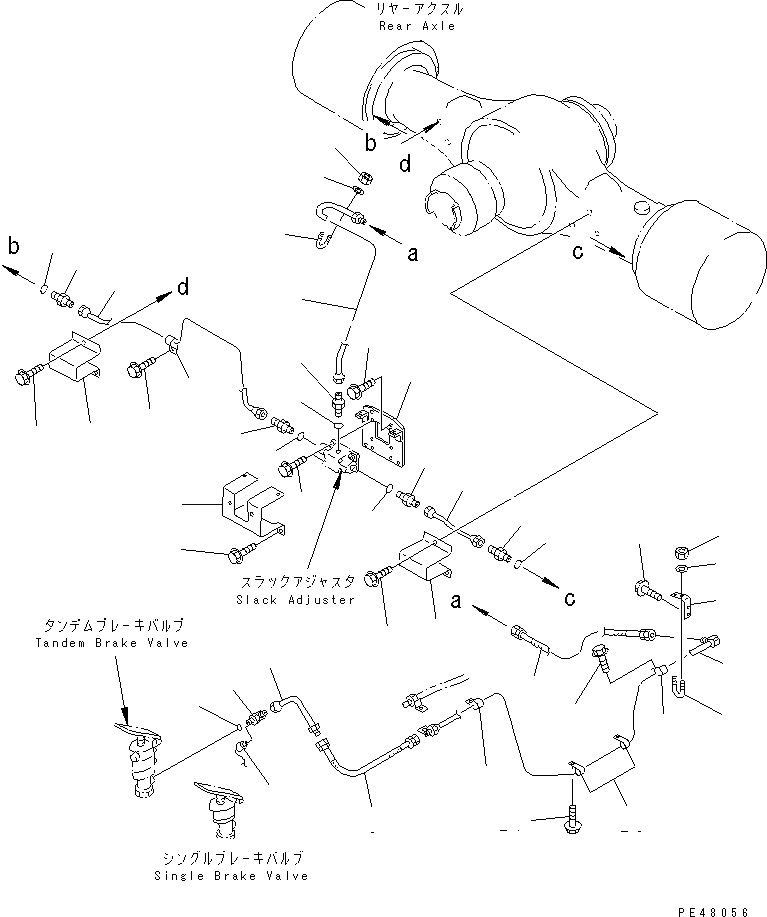 リヤーアクスル
Rear Axle

b
d
a
c
b
d

スラックアジャスタ
Slack Adjuster

a
c

タンデムブレーキバルブ
Tandem Brake Valve

シングルブレーキバルブ
Single Brake Valve

PE48056