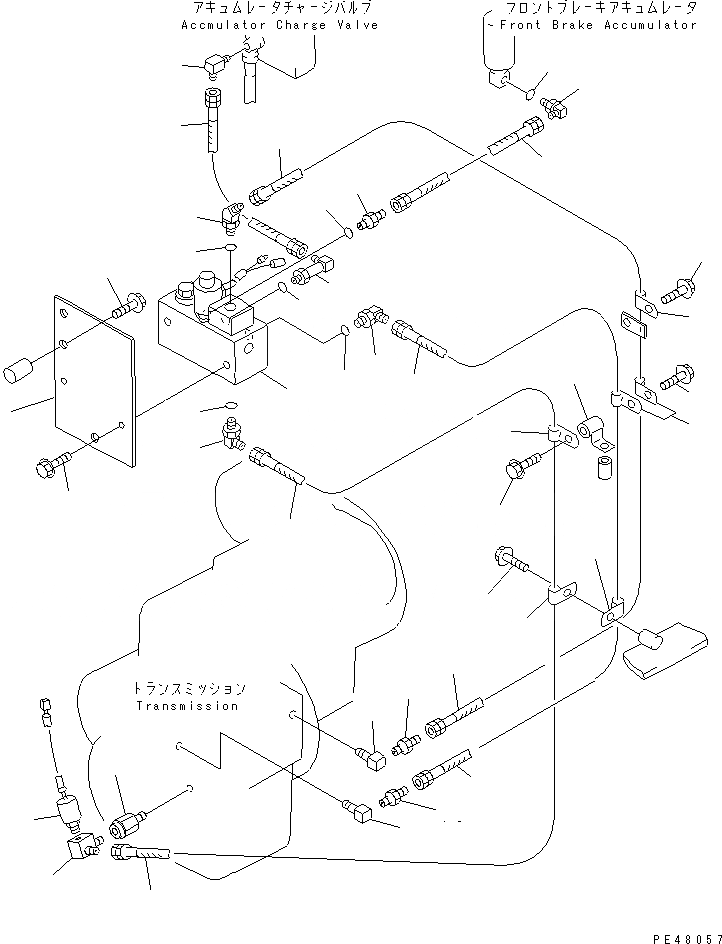 アキュムレータチャージバルブ
Accmulator Charge Valve

フロントブレーキアキュムレータ
Front Brake Accumulator

トランスミッション
Transmission

PE48057