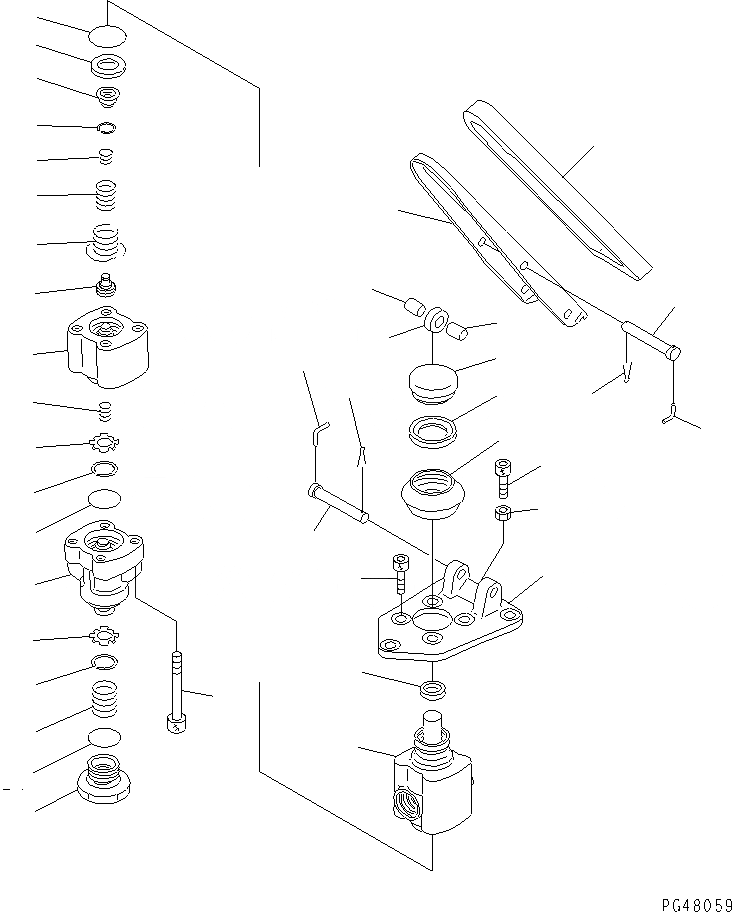 PG48059