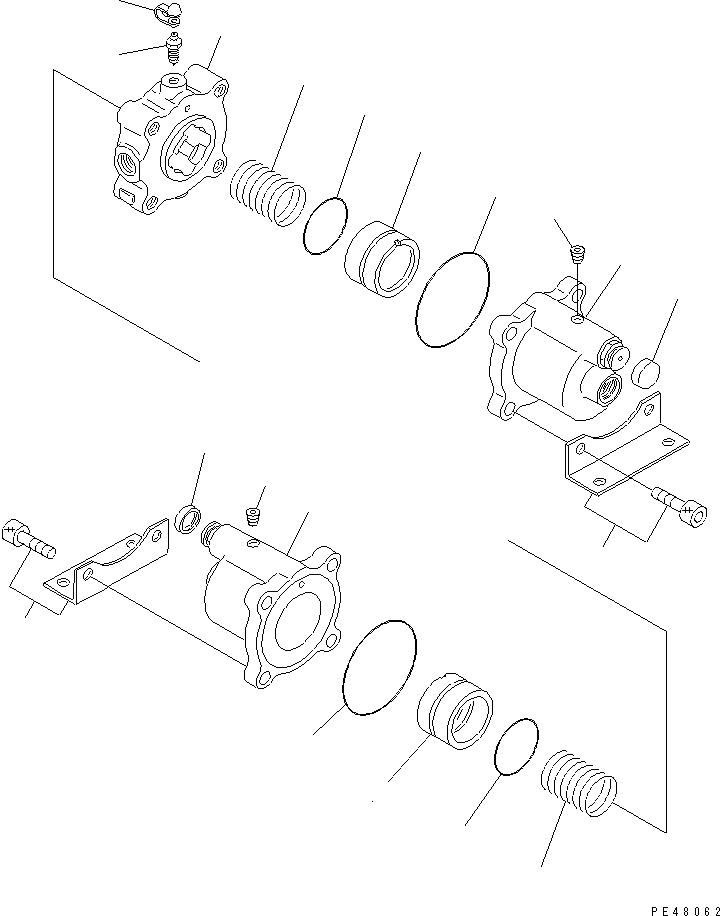 PE48062