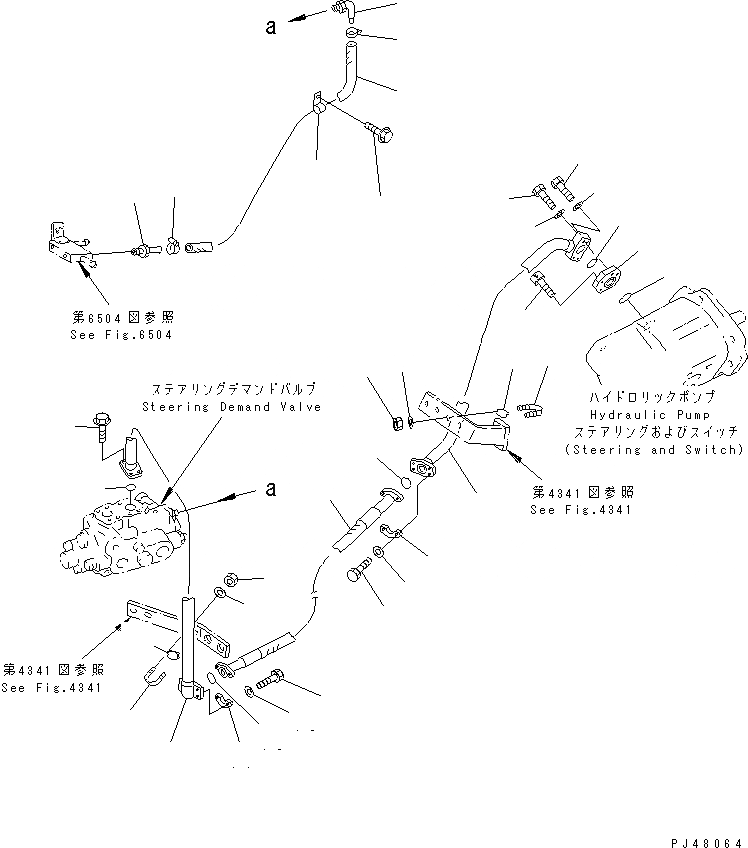 a

第6504図参照
See Fig.6504

ステアリングデマンドバルブ
Steering Demand Valve

a

ハイドロリックポンプ
Hydraulic Pump
ステアリングおよびスイッチ
(Steering and Switch)

第4341図参照
See Fig.4341

第4341図参照
See Fig.4341

PJ48064