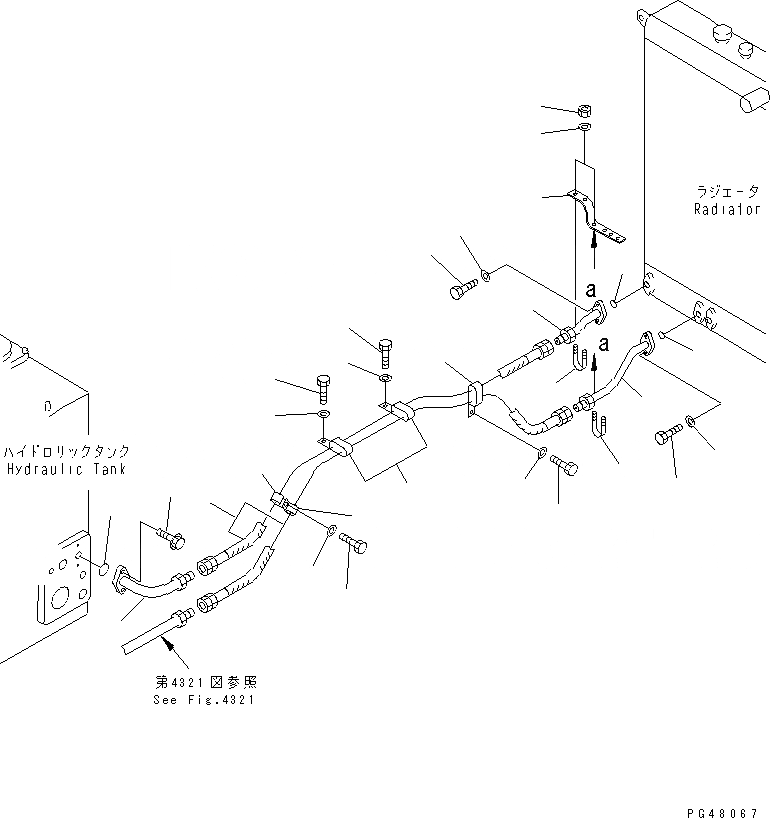 ラジエータ
Radiator

a

a

ハイドロリックタンク
Hydraulic Tank

第4321図参照
See Fig.4321

PG48067