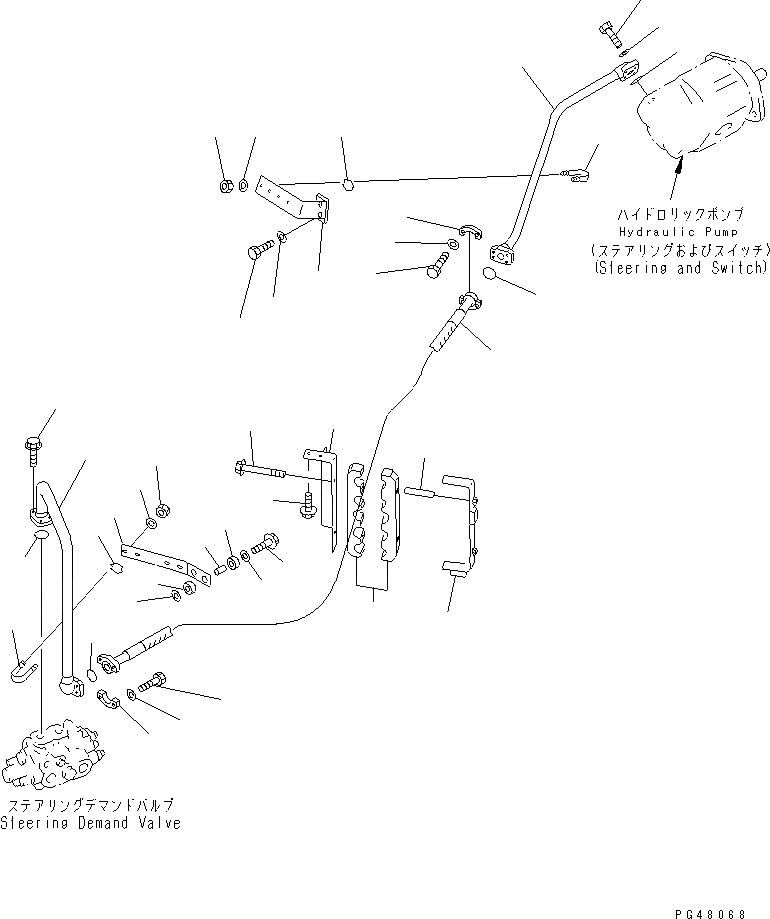 ハイドロリックポンプ
Hydraulic Pump
(ステアリングおよびスイッチ)
(Sleering and Switch)

ステアリングデマンドバルブ
Sleering Demand Valve

PG48068