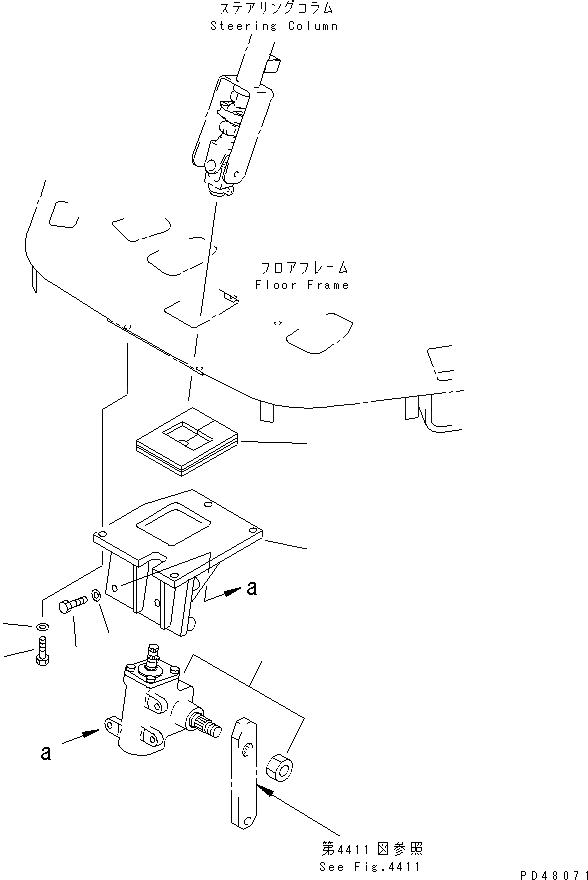 ステアリングコラム
Steering Column

フロアフレーム
Floor Frame

a

a

第4411図参照
See Fig.4411

PD48071