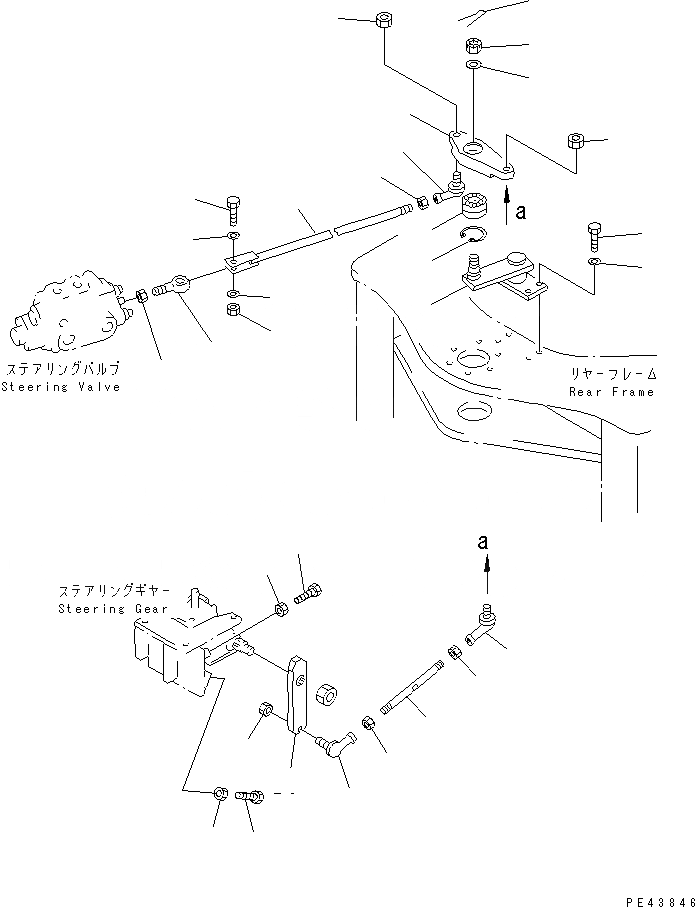 a

ステアリングバルブ
Steering Valve

リヤーフレーム
Rear Frame

a

ステアリングギヤー
Steering Gear

PE43846