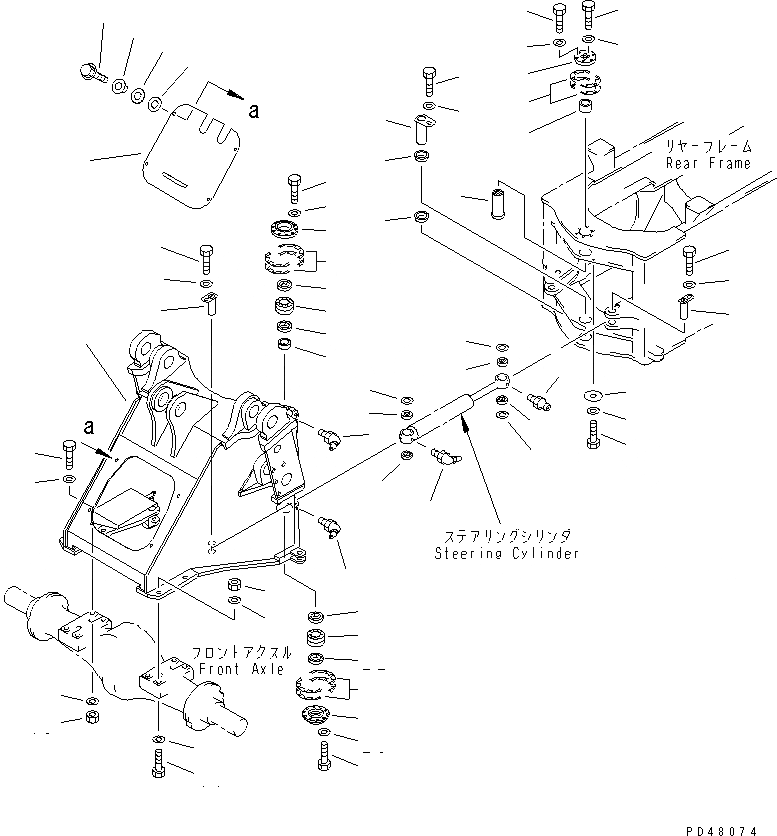 a

リヤーフレーム
Rear Frame

a

ステアリングシリンダ
Steering Cylinder

フロントアクスル
Front Axle

PD48074