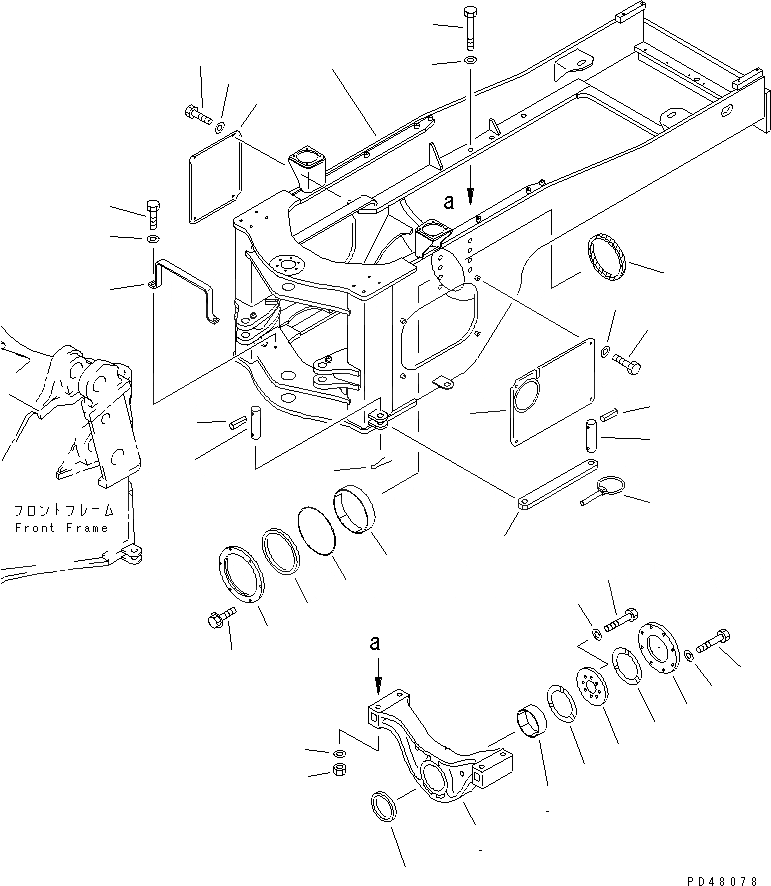 a

フロントフレーム
Front Frame

a

PD48078