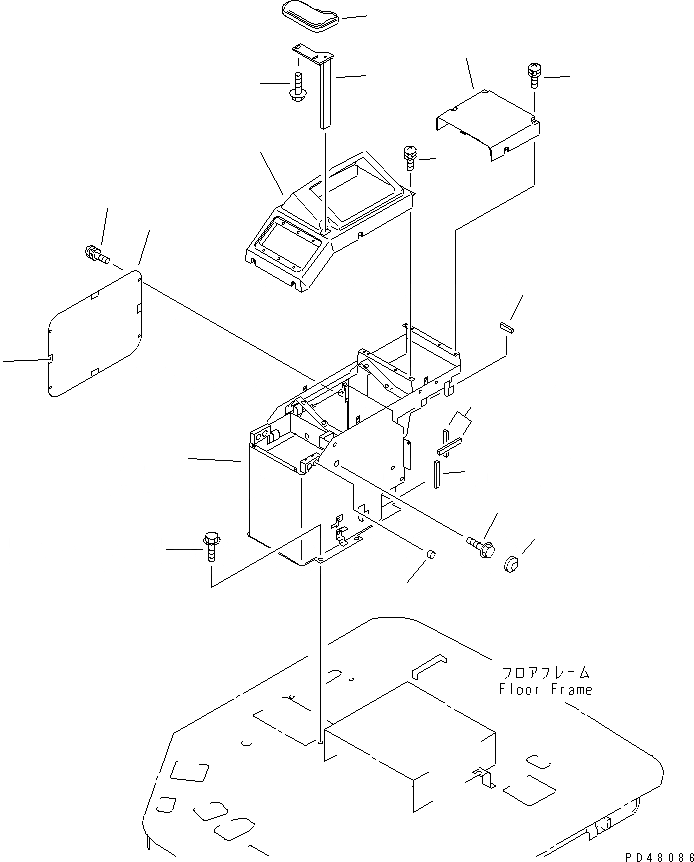 フロアフレーム
Floor Frame

PD48086