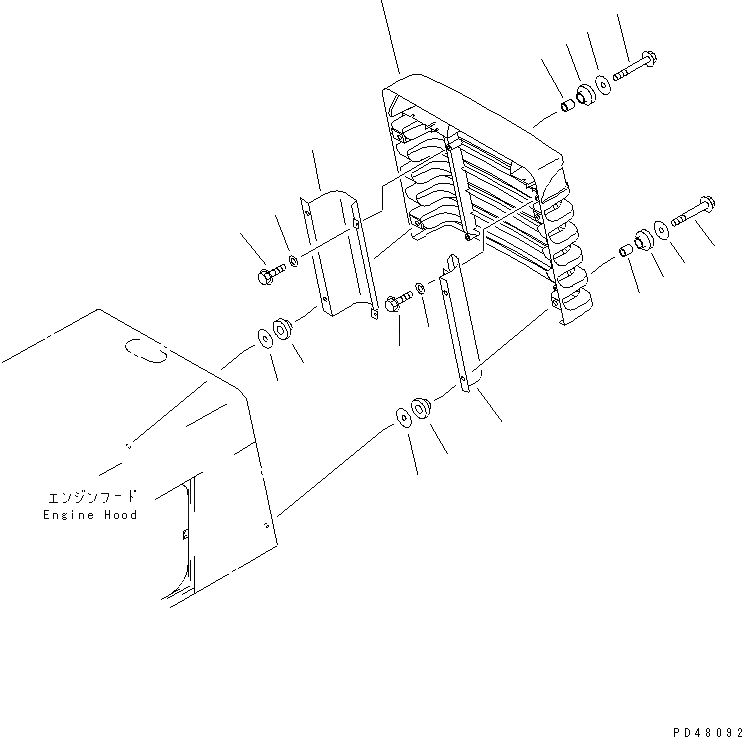 エンジンフード
Engine Hood

PD48092