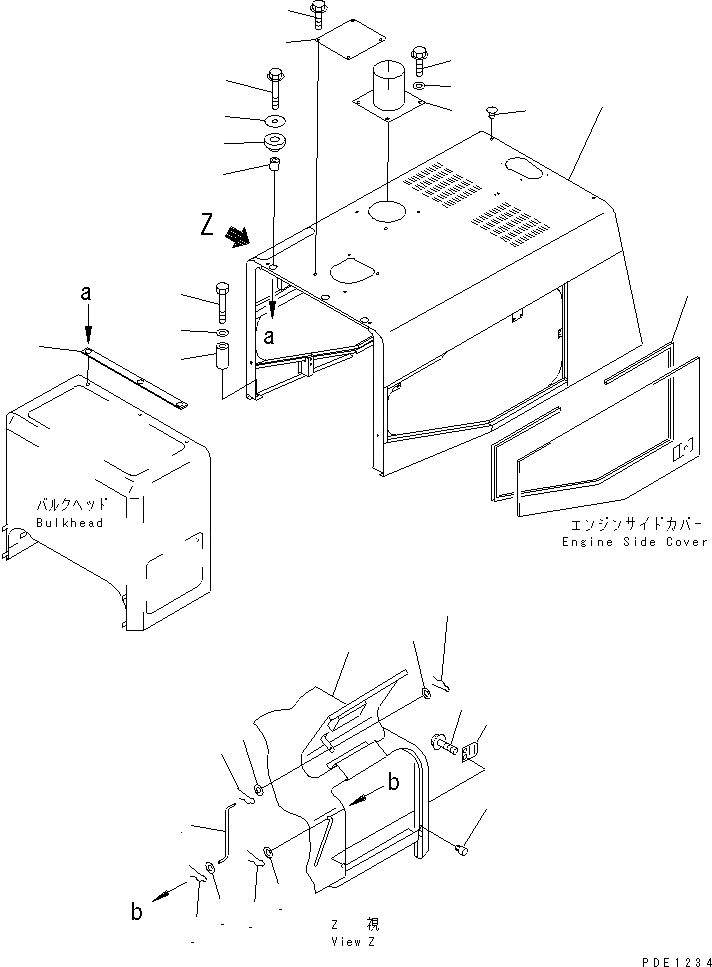 Z

a

a

バルクヘッド
Bulkhead

エンジンサイドカバー
Engine Side Cover

b

b

Z 視
View Z

PDE1234